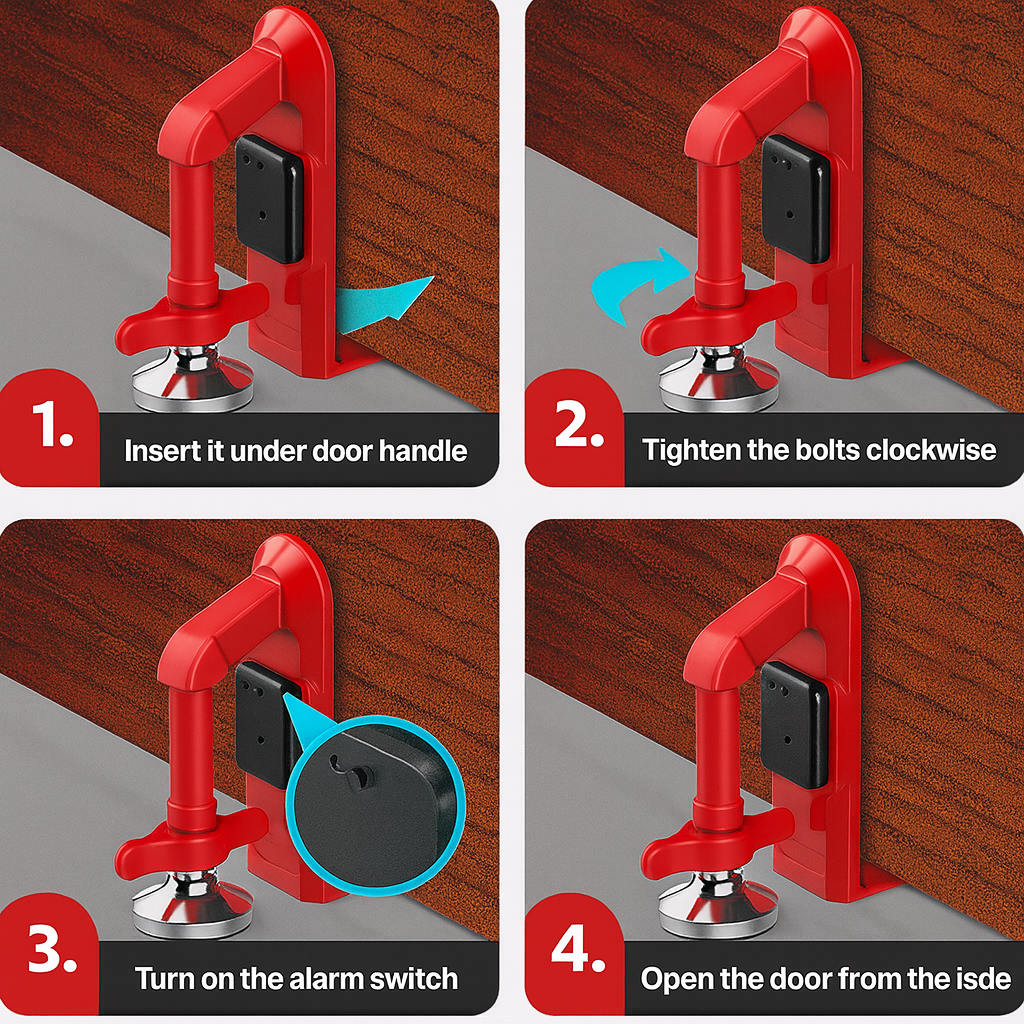 1. Insert it under door handle

2. Tighten the bolts clockwise

3. Turn on the alarm switch

4. Open the door from the isde