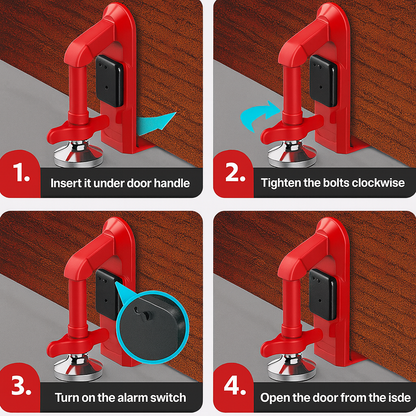 1. Insert it under door handle

2. Tighten the bolts clockwise

3. Turn on the alarm switch

4. Open the door from the isde